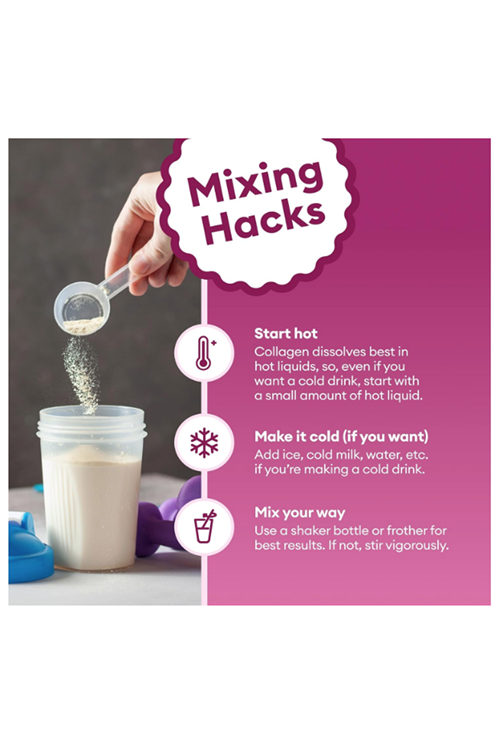 Mixing Hacks

Start hot
Collagen dissolves best in hot liquids, so, even if you want a cold drink, start with a small amount of hot liquid.

Make it cold (if you want)
Add ice, cold milk, water, etc. if you're making a cold drink.

Mix your way
Use a shaker bottle or frother for best results. If not, stir vigorously.